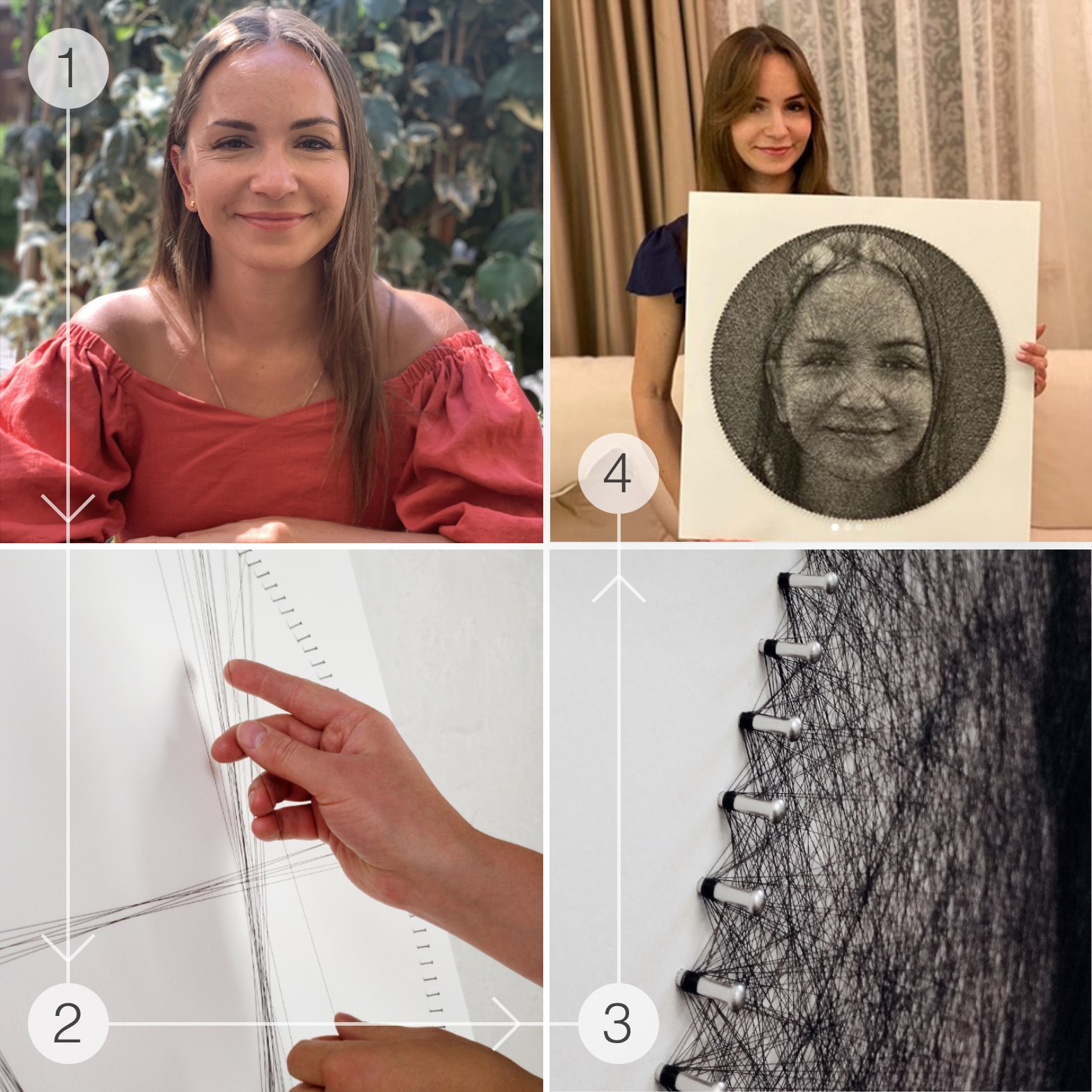 1

4

2

3