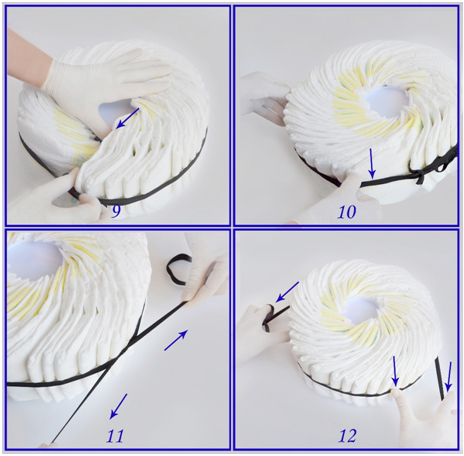 9

10

11

12